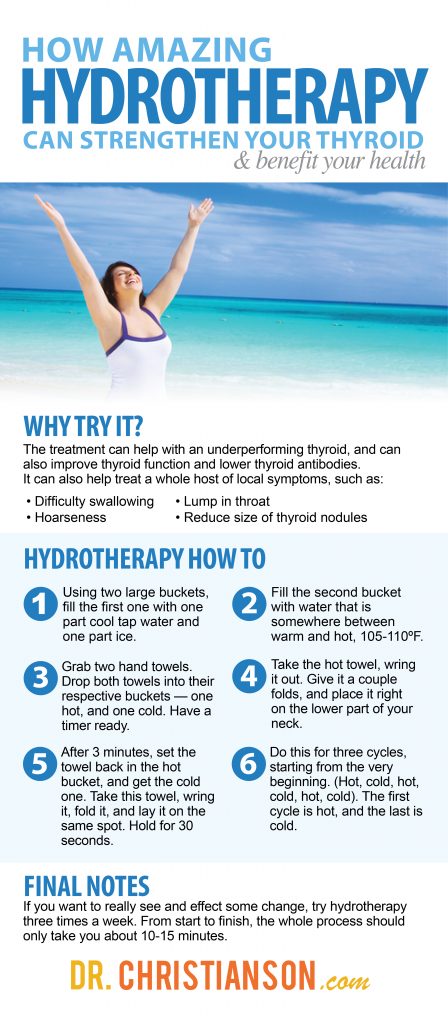 HOW AMAZING
HYDROTHERAPY
CAN STRENGTHEN YOUR THYROID
& benefit your health

WHY TRY IT?

The treatment can help with an underperforming thyroid, and can also improve thyroid function and lower thyroid antibodies. It can also help treat a whole host of local symptoms, such as:

• Difficulty swallowing
• Hoarseness
• Lump in throat
• Reduce size of thyroid nodules

HYDROTHERAPY HOW TO

1 Using two large buckets, fill the first one with one part cool tap water and one part ice.

2 Fill the second bucket with water that is somewhere between warm and hot, 105-110ºF.

3 Grab two hand towels. Drop both towels into their respective buckets — one hot, and one cold. Have a timer ready.

4 Take the hot towel, wring it out. Give it a couple folds, and place it right on the lower part of your neck.

5 After 3 minutes, set the towel back in the hot bucket, and get the cold one. Take this towel, wring it, fold it, and lay it on the same spot. Hold for 30 seconds.

6 Do this for three cycles, starting from the very beginning. (Hot, cold, hot, cold, hot, cold). The first cycle is hot, and the last is cold.

FINAL NOTES

If you want to really see and effect some change, try hydrotherapy three times a week. From start to finish, the whole process should only take you about 10-15 minutes.

DR. CHRISTIANSON.com